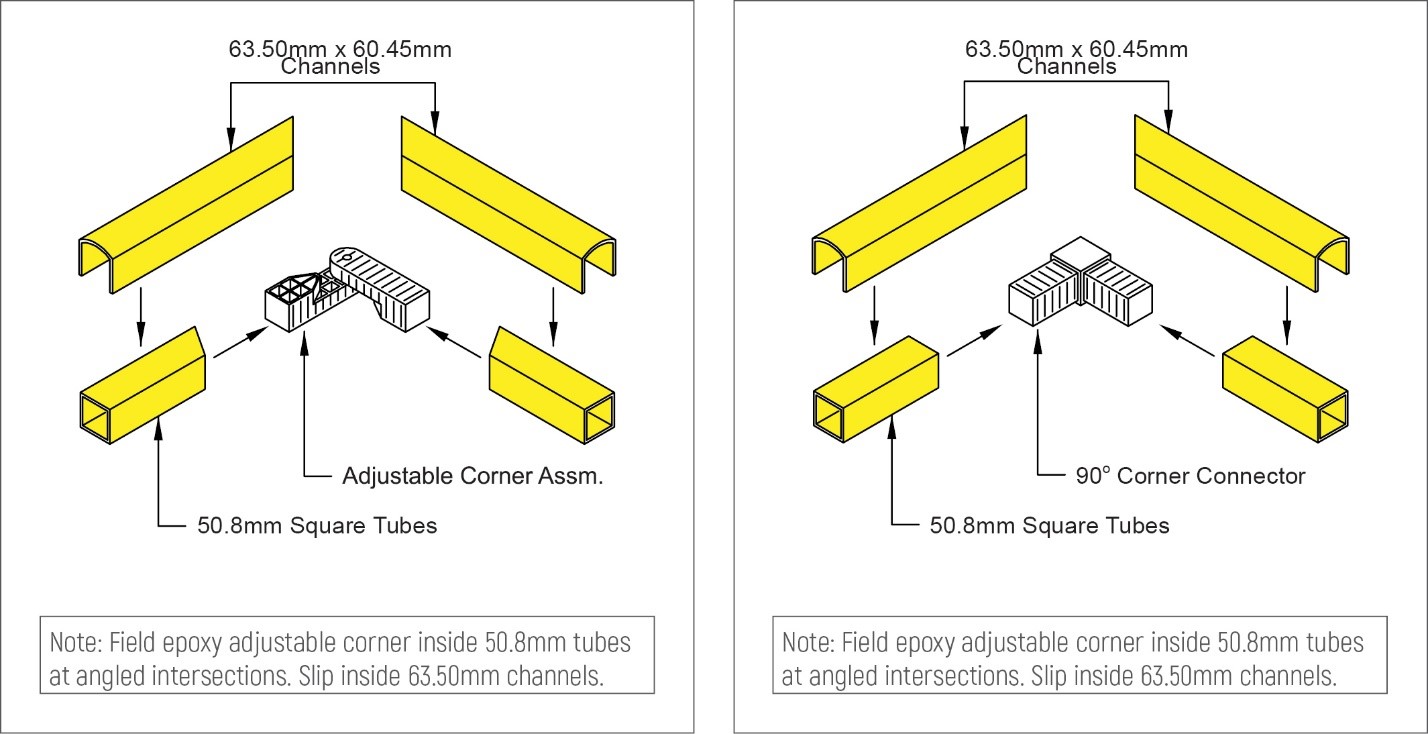 63.50mm x 60.45mm
Channels

Adjustable Corner Assm.

50.8mm Square Tubes

Note: Field epoxy adjustable corner inside 50.8mm tubes at angled intersections. Slip inside 63.50mm channels.

63.50mm x 60.45mm
Channels

90° Corner Connector

50.8mm Square Tubes

Note: Field epoxy adjustable corner inside 50.8mm tubes at angled intersections. Slip inside 63.50mm channels.