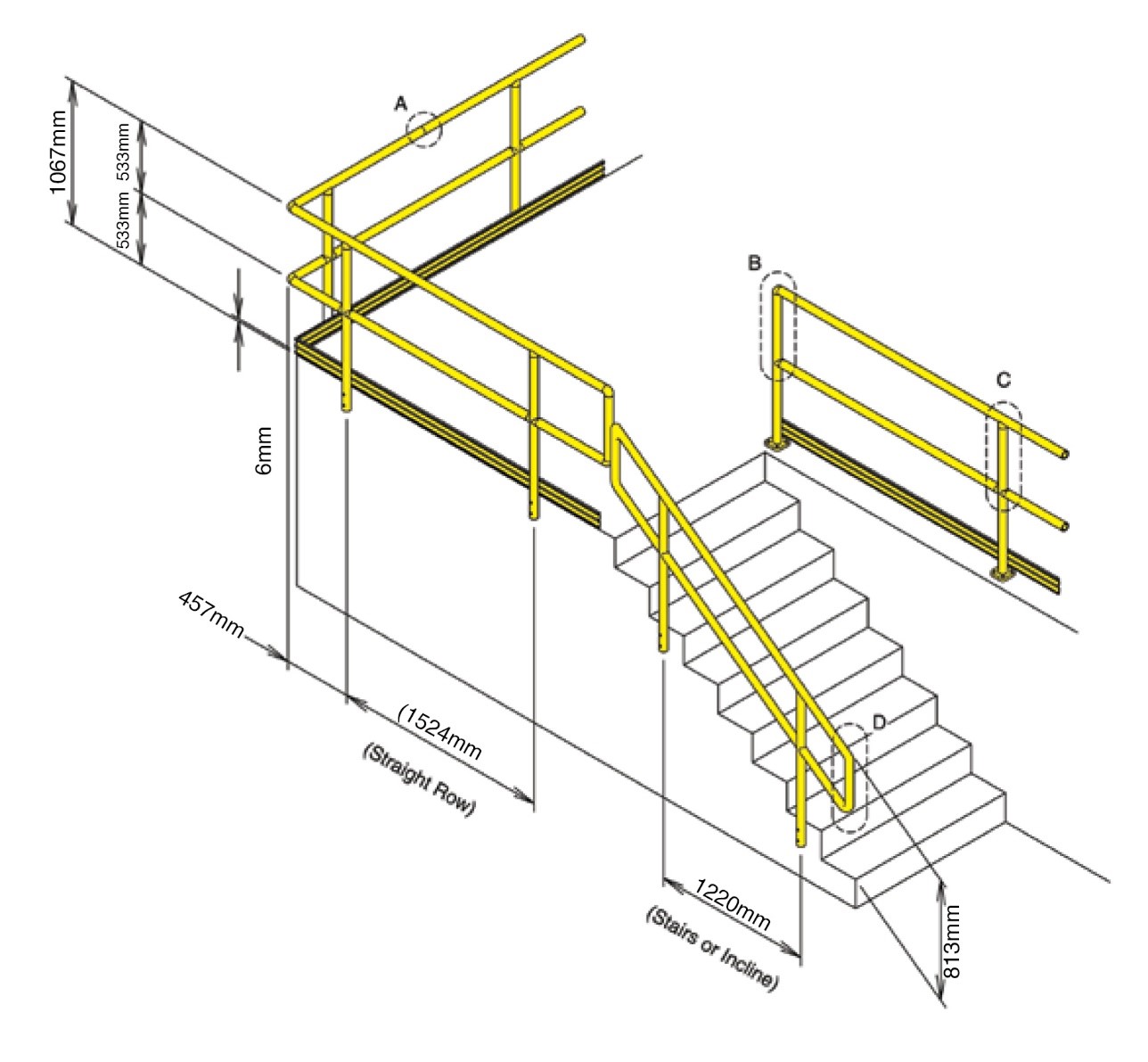 1067mm
533mm
533mm
A
B
C
6mm
457mm
(1524mm
(Straight Row)
D
1220mm
(Stairs or Incline)
813mm